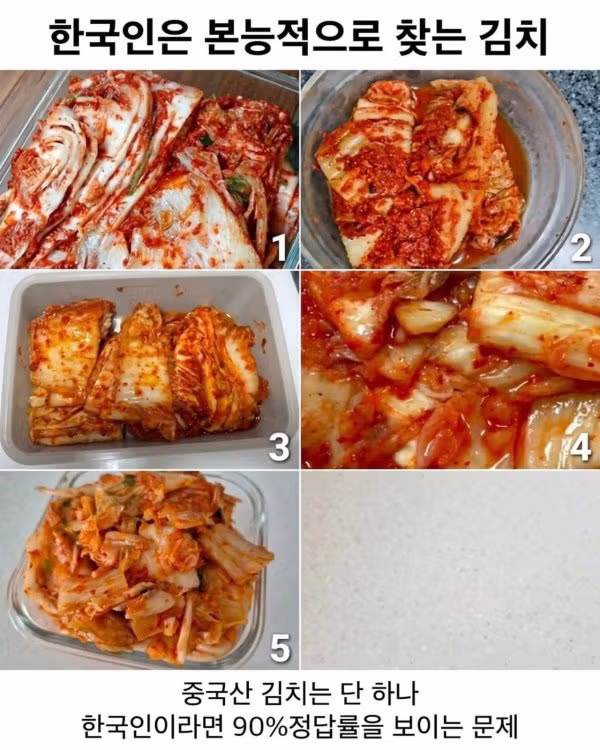 한국인은 본능적으로 찾는 김치

1

2

3

4

5

중국산 김치는 단 하나
한국인이라면 90%정답률을 보이는 문제